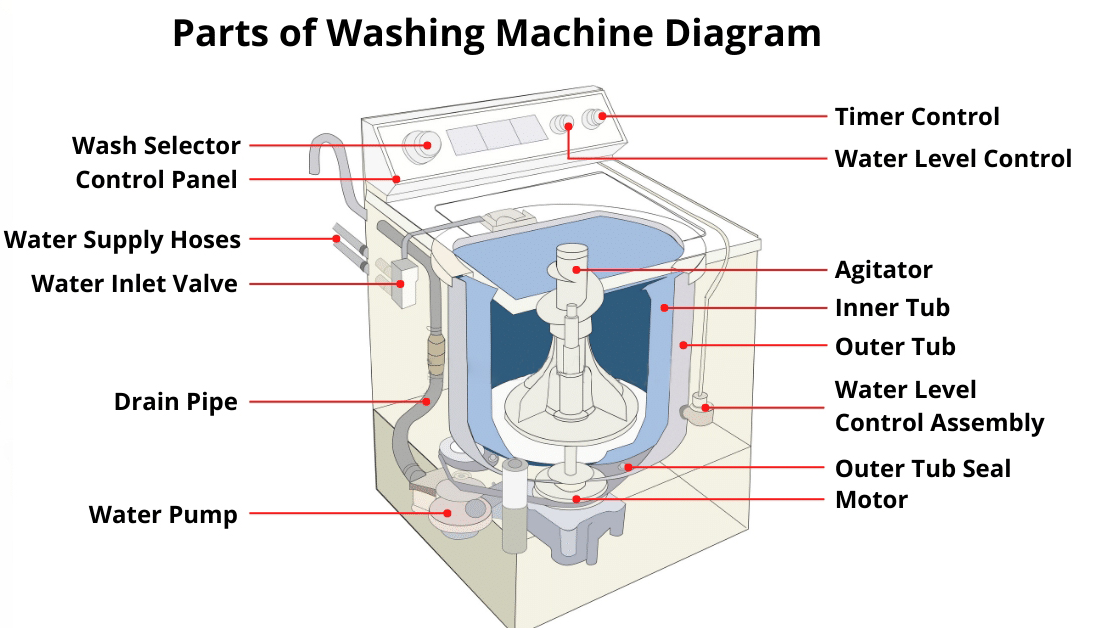 Parts of Washing Machine Diagram

Wash Selector
Control Panel
Water Supply Hoses
Water Inlet Valve
Drain Pipe
Water Pump

Timer Control
Water Level Control
Agitator
Inner Tub
Outer Tub
Water Level Control Assembly
Outer Tub Seal
Motor