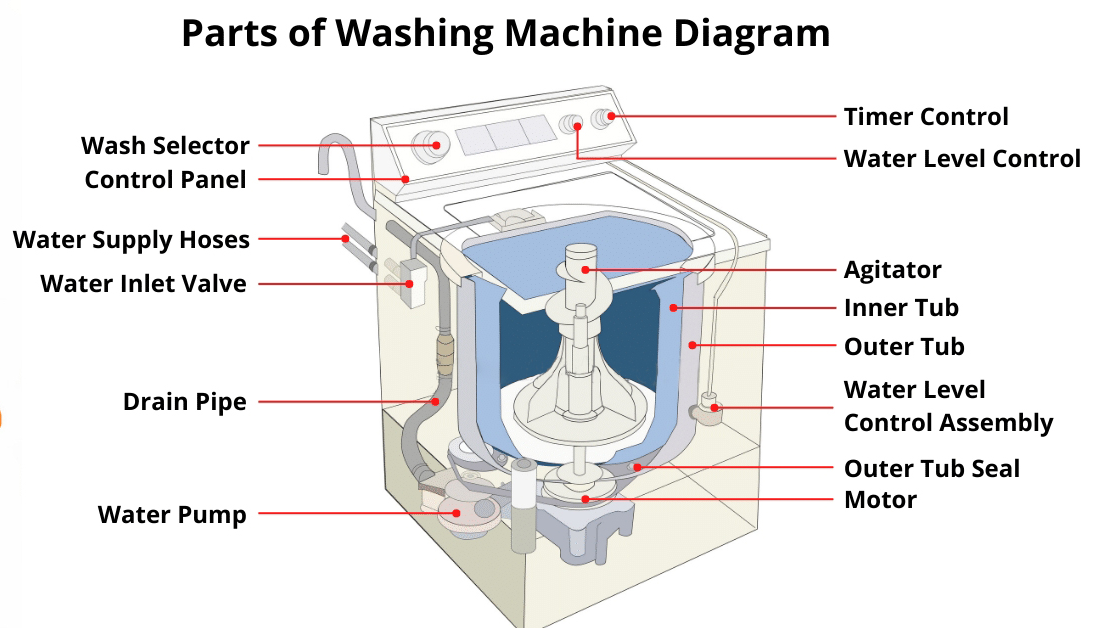 Parts of Washing Machine Diagram

Wash Selector
Control Panel
Water Supply Hoses
Water Inlet Valve
Drain Pipe
Water Pump

Timer Control
Water Level Control
Agitator
Inner Tub
Outer Tub
Water Level Control Assembly
Outer Tub Seal
Motor